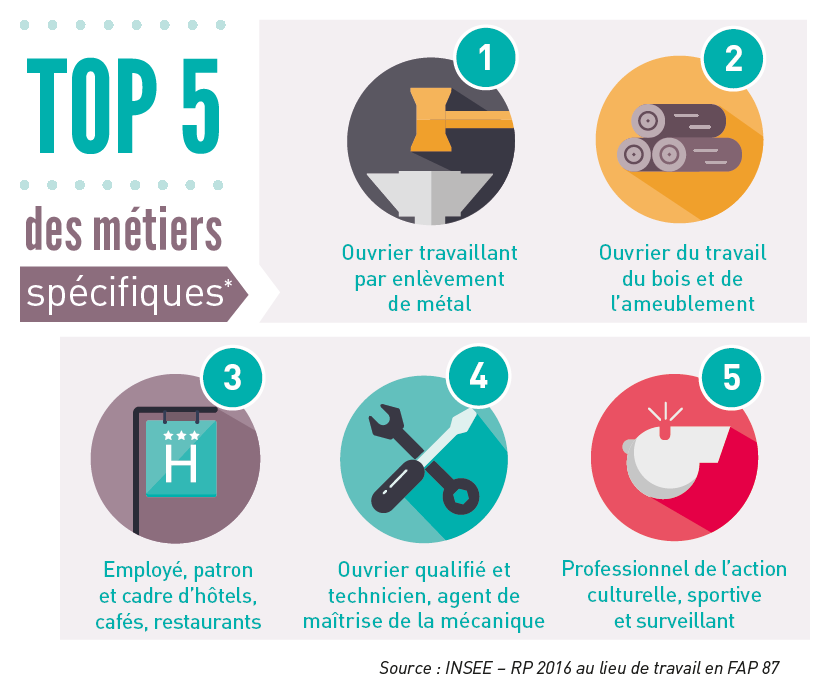 TOP 5

des métiers

spécifiques*

1

Ouvrier travaillant par enlèvement de métal

2

Ouvrier du travail du bois et de l'ameublement

3

H

Employé, patron et cadre d'hôtels, cafés, restaurants

4

Ouvrier qualifié et technicien, agent de maîtrise de la mécanique

5

Professionnel de l'action culturelle, sportive et surveillant

Source : INSEE – RP 2016 au lieu de travail en FAP 87