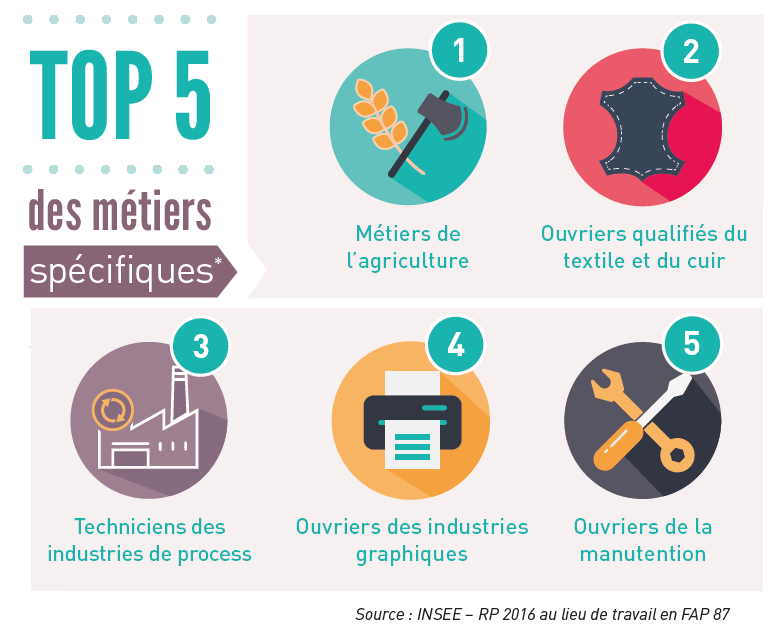 TOP 5

des métiers

spécifiques*

1

Métiers de l'agriculture

2

Ouvriers qualifiés du textile et du cuir

3

Techniciens des industries de process

4

Ouvriers des industries graphiques

5

Ouvriers de la manutention

Source : INSEE – RP 2016 au lieu de travail en FAP 87